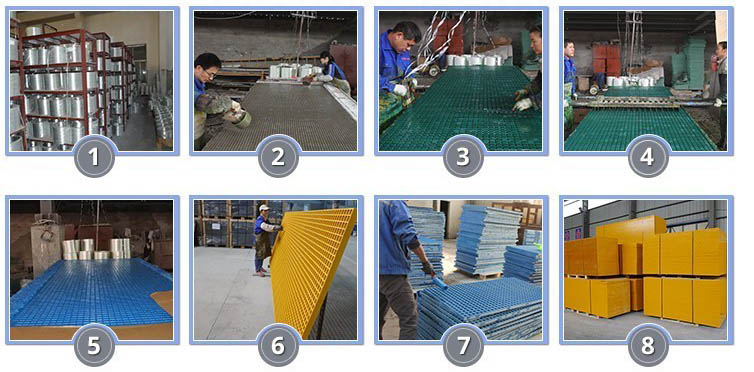 1
2
3
4
5
6
7
8